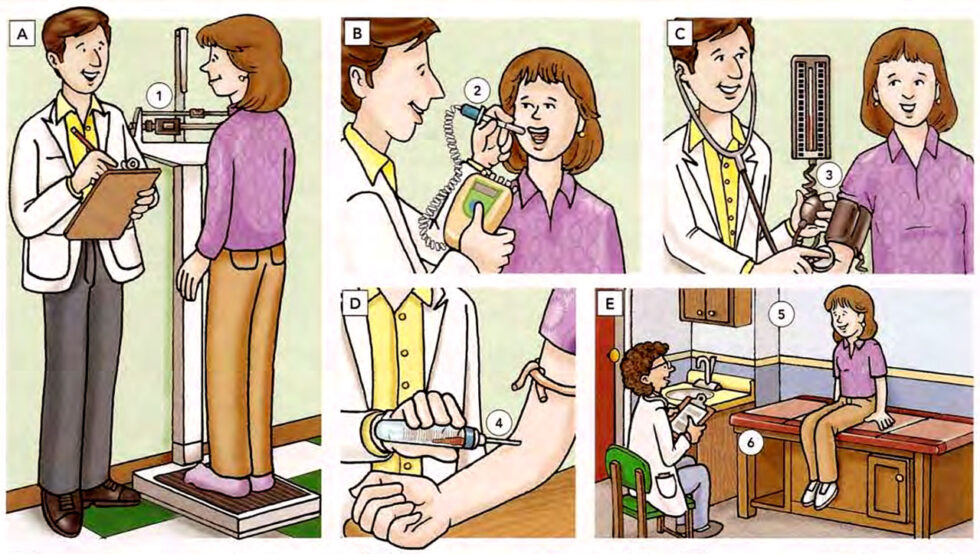 A
1
B
2
C
3
D
4
E
5
6